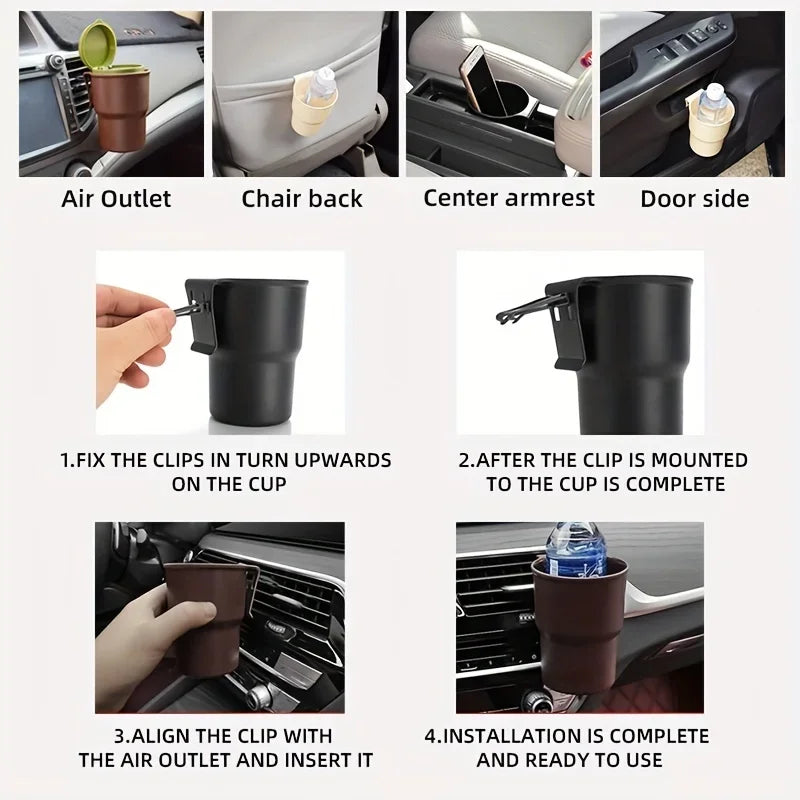 Air Outlet

Chair back

Center armrest

Door side

1.FIX THE CLIPS IN TURN UPWARDS ON THE CUP

2.AFTER THE CLIP IS MOUNTED TO THE CUP IS COMPLETE

3.ALIGN THE CLIP WITH THE AIR OUTLET AND INSERT IT

4.INSTALLATION IS COMPLETE AND READY TO USE